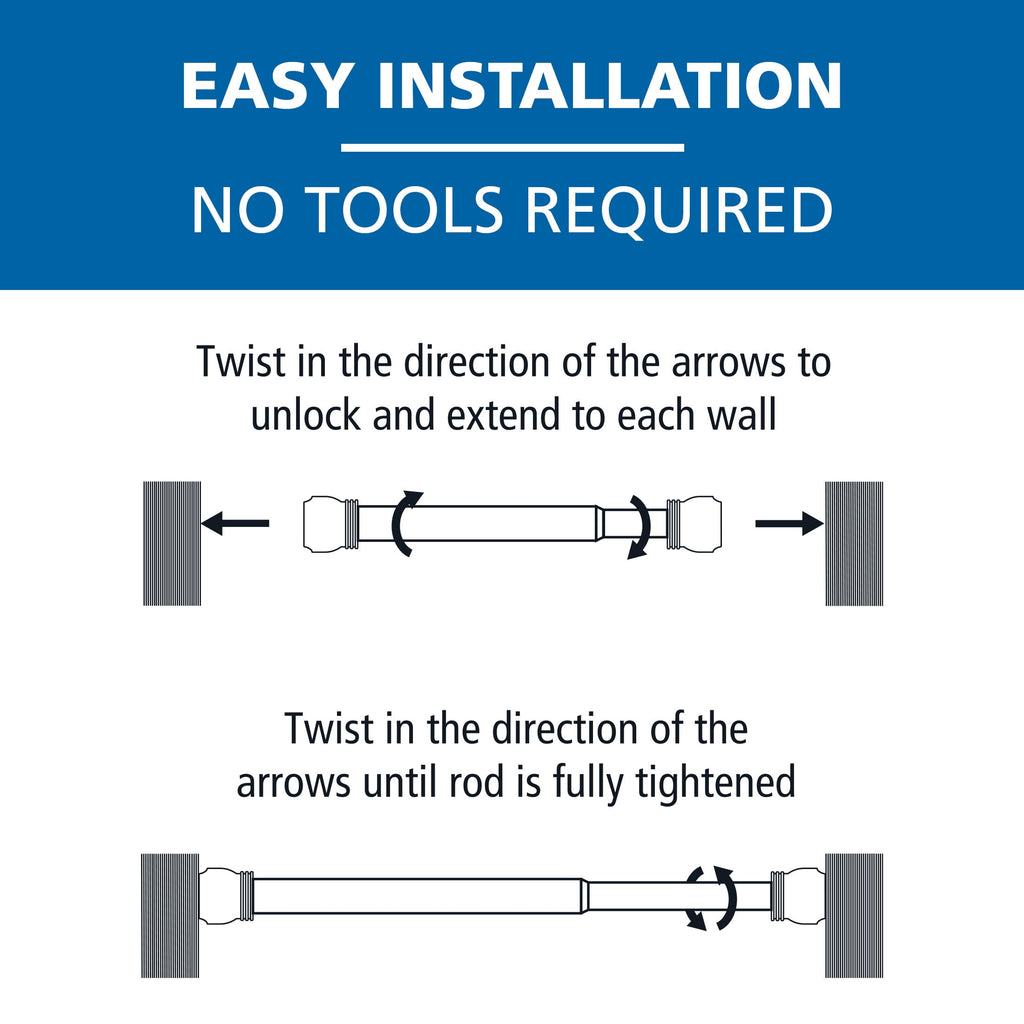 EASY INSTALLATION

NO TOOLS REQUIRED

Twist in the direction of the arrows to unlock and extend to each wall

Twist in the direction of the arrows until rod is fully tightened